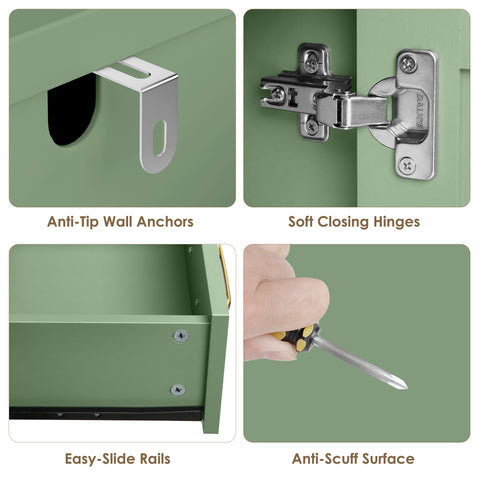 Anti-Tip Wall Anchors

Soft Closing Hinges

Easy-Slide Rails

Anti-Scuff Surface